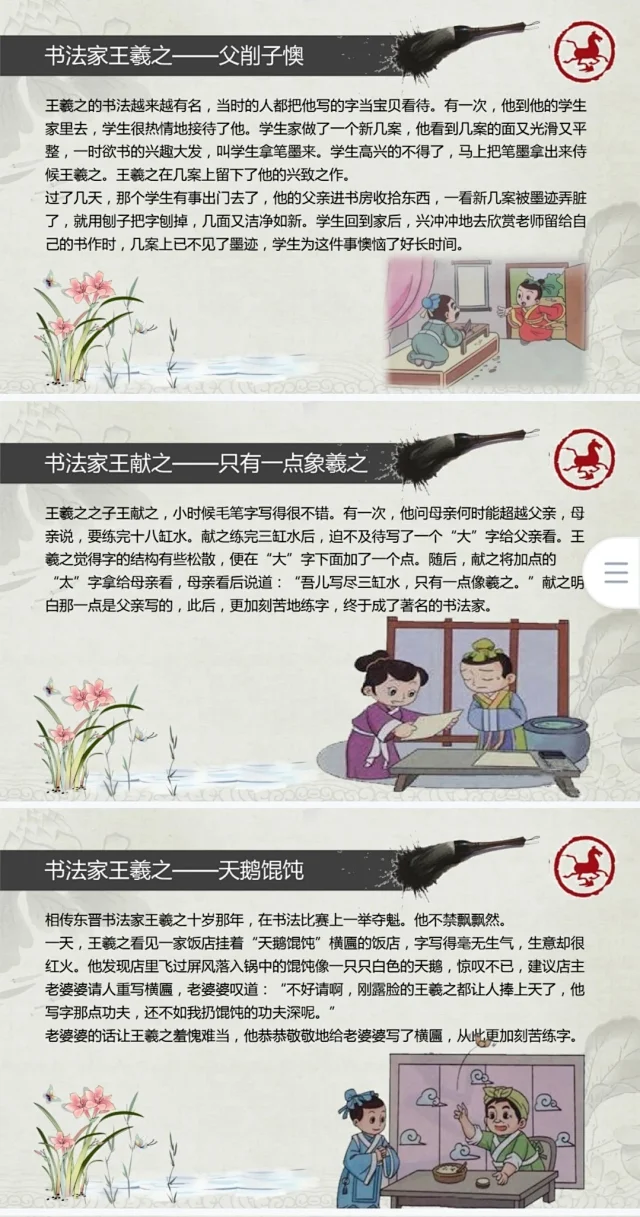 书法家王羲之——父削子懊

王羲之的书法越来越有名，当时的人都把他写的字当宝贝看待。有一次，他到他的学生家里去，学生很热情地接待了他。学生家做了一个新几案，他看到几案的面又光滑又平整，一时欲书的兴趣大发，叫学生拿笔墨来。学生高兴的不得了，马上把笔墨拿出来侍候王羲之。王羲之在几案上留下了他的兴致之作。
过了几天，那个学生有事出门去了，他的父亲进书房收拾东西，一看新几案被墨迹弄脏了，就用刨子把字刨掉，几面又洁净如新。学生回到家后，兴冲冲地去欣赏老师留给自己的书作时，几案上已不见了墨迹，学生为这件事懊恼了好长时间。

书法家王献之——只有一点象羲之

王羲之之子王献之，小时候毛笔字写得很不错。有一次，他问母亲何时能超越父亲，母亲说，要练完十八缸水。献之练完三缸水后，迫不及待写了一个“大”字给父亲看。王羲之觉得字的结构有些松散，便在“大”字下面加了一个点。随后，献之将加点的“太”字拿给母亲看，母亲看后说道：“吾儿写尽三缸水，只有一点像羲之。”献之明白那一点是父亲写的，此后，更加刻苦地练字，终于成了著名的书法家。

书法家王羲之——天鹅馄饨

相传东晋书法家王羲之十岁那年，在书法比赛上一举夺魁。他不禁飘飘然。
一天，王羲之看见一家饭店挂着“天鹅馄饨”横匾的饭店，字写得毫无生气，生意却很红火。他发现店里飞过屏风落入锅中的馄饨像一只只白色的天鹅，惊叹不已，建议店主老婆婆请人重写横匾，老婆婆叹道：“不好请啊，刚露脸的王羲之都让人捧上天了，他写字那点功夫，还不如我扔馄饨的功夫深呢。”
老婆婆的话让王羲之羞愧难当，他恭恭敬敬地给老婆婆写了横匾，从此更加刻苦练字。