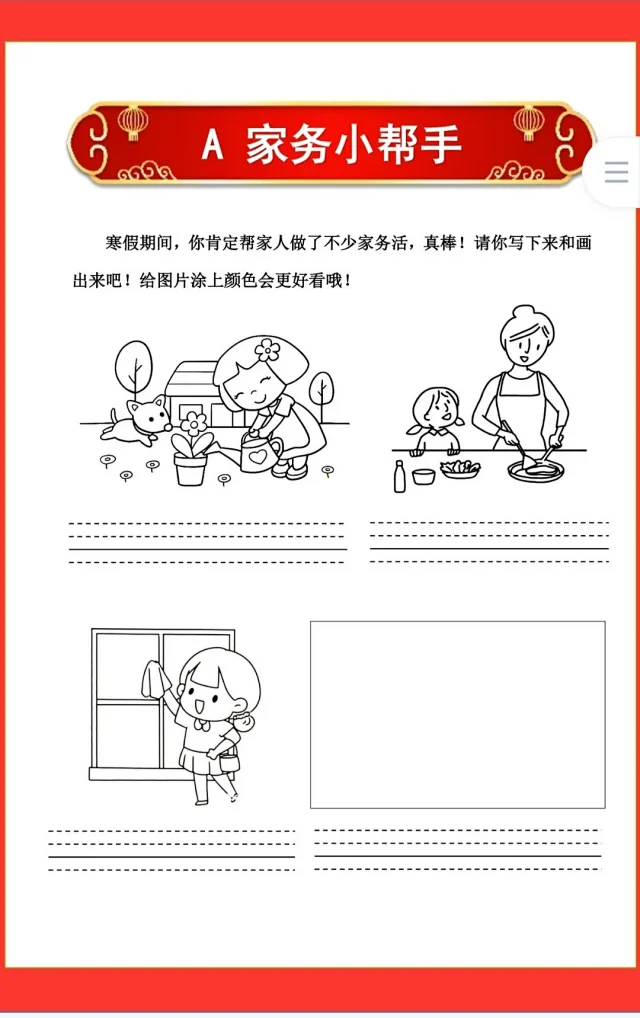 A 家务小帮手

寒假期间，你肯定帮家人做了不少家务活，真棒！请你写下来和画出来吧！给图片涂上颜色会更好看哦！