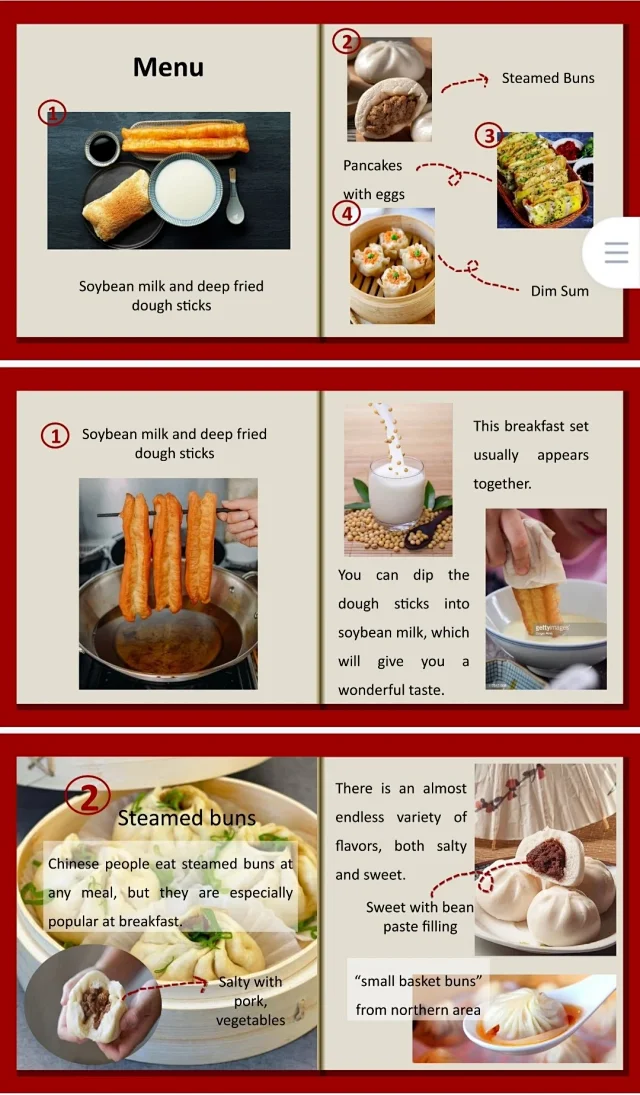 Menu

1

Soybean milk and deep fried dough sticks

2

Steamed Buns

3

Pancakes with eggs

4

Dim Sum

1 Soybean milk and deep fried dough sticks

This breakfast set usually appears together.

You can dip the dough sticks into soybean milk, which will give you a wonderful taste.

gettyimages

2 Steamed buns

Chinese people eat steamed buns at any meal, but they are especially popular at breakfast.

Salty with pork, vegetables

There is an almost endless variety of flavors, both salty and sweet.

Sweet with bean paste filling

"small basket buns" from northern area