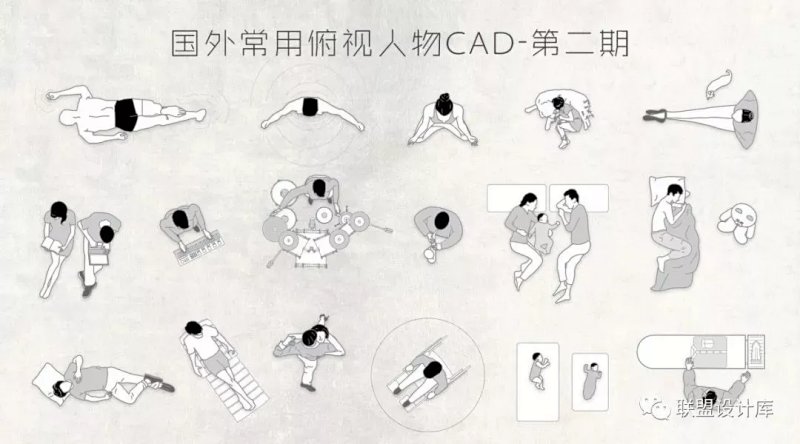 国外常用俯视人物CAD-第二期

联盟设计库