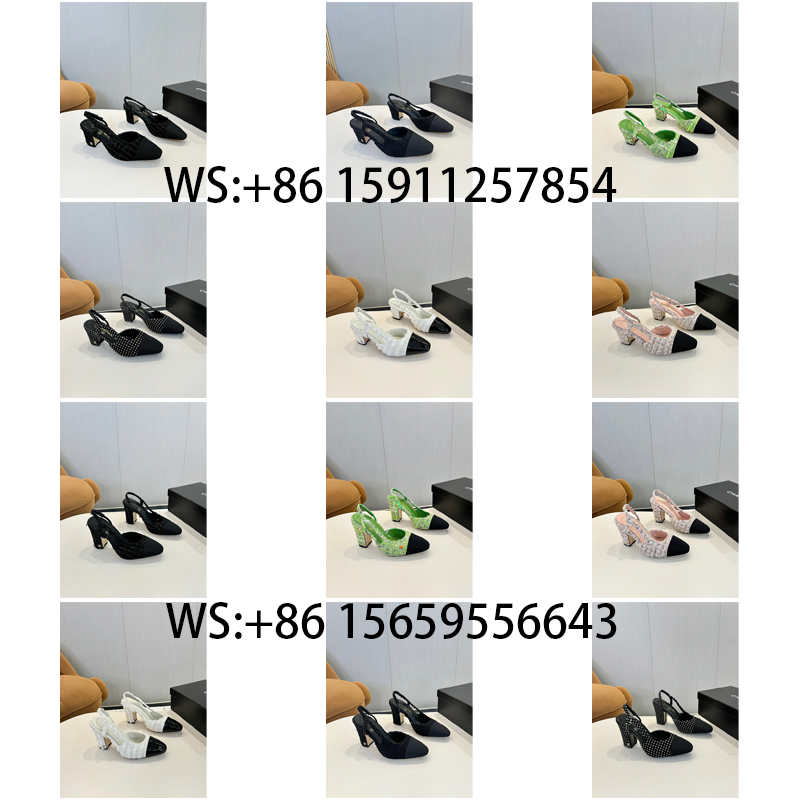 WS:+86 15911257854

WS:+86 15659556643