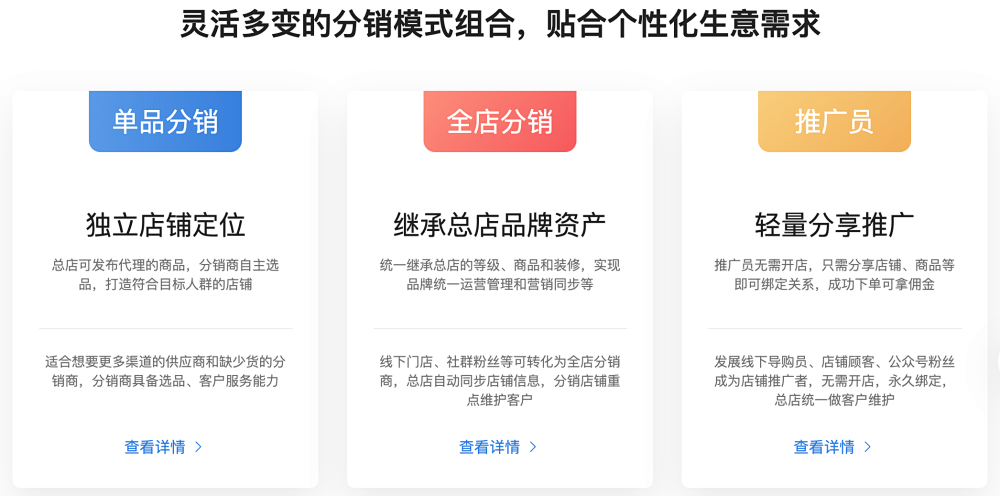 灵活多变的分销模式组合，贴合个性化生意需求

单品分销

独立店铺定位

总店可发布代理的商品，分销商自主选品，打造符合目标人群的店铺

适合想要更多渠道的供应商和缺少货的分销商，分销商具备选品、客户服务能力

查看详情 >

全店分销

继承总店品牌资产

统一继承总店的等级、商品和装修，实现品牌统一运营管理和营销同步等

线下门店、社群粉丝等可转化为全店分销商，总店自动同步店铺信息，分销店铺重点维护客户

查看详情 >

推广员

轻量分享推广

推广员无需开店，只需分享店铺、商品等即可绑定关系，成功下单可拿佣金

发展线下导购员、店铺顾客、公众号粉丝成为店铺推广者，无需开店，永久绑定，总店统一做客户维护

查看详情 >