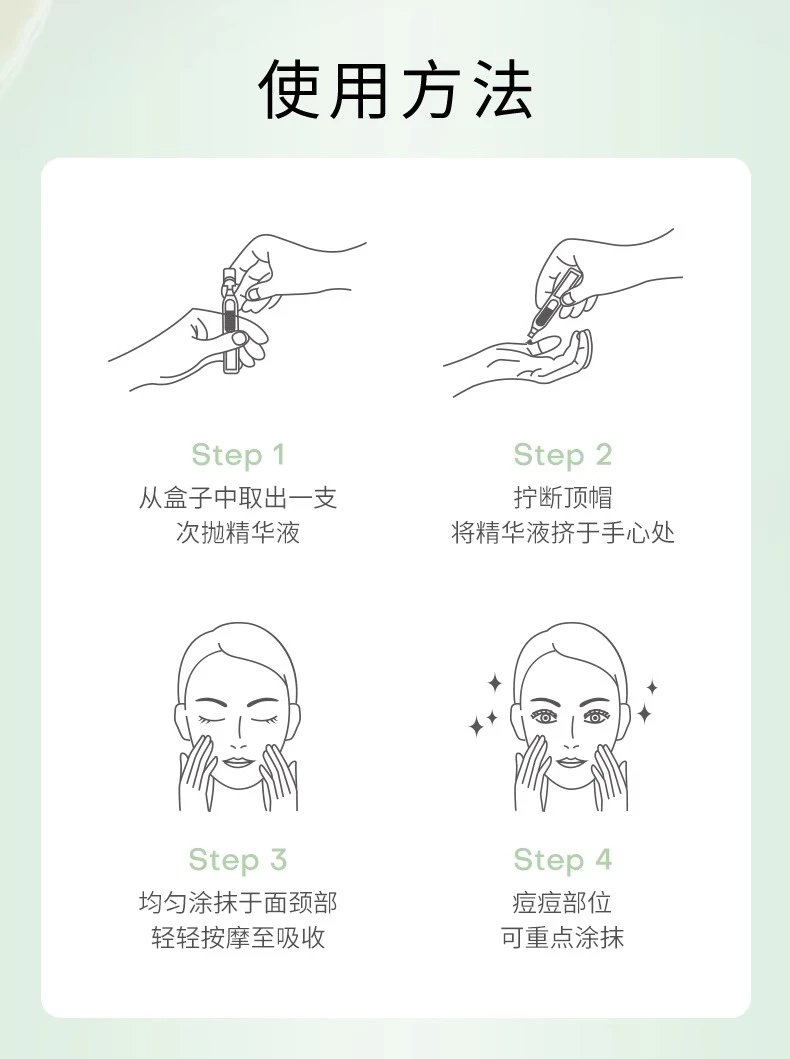 使用方法

Step 1
从盒子中取出一支
次抛精华液

Step 2
拧断顶帽
将精华液挤于手心处

Step 3
均匀涂抹于面颈部
轻轻按摩至吸收

Step 4
痘痘部位
可重点涂抹