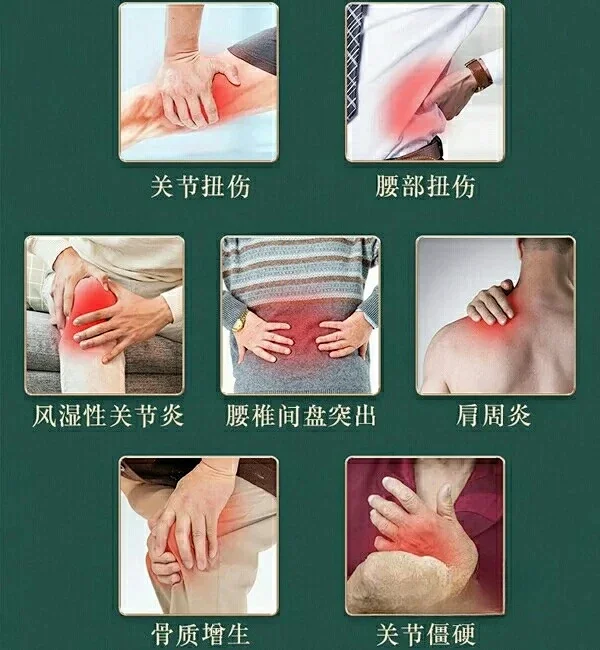 关节扭伤

腰部扭伤

风湿性关节炎

腰椎间盘突出

肩周炎

骨质增生

关节僵硬