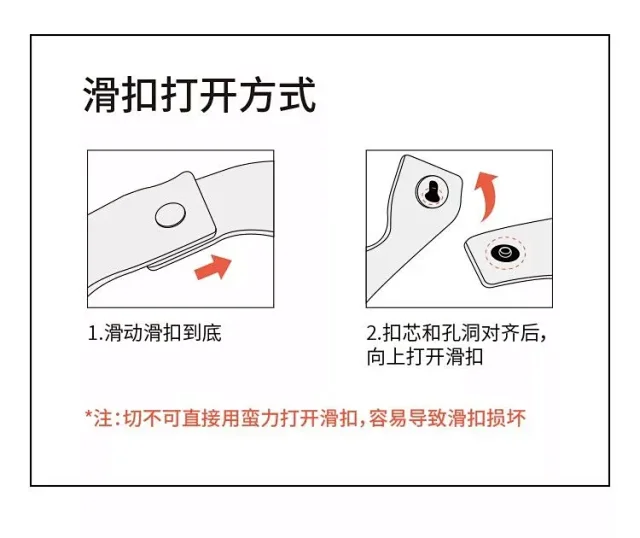 滑扣打开方式

1.滑动滑扣到底

2.扣芯和孔洞对齐后，向上打开滑扣

*注：切不可直接用蛮力打开滑扣，容易导致滑扣损坏