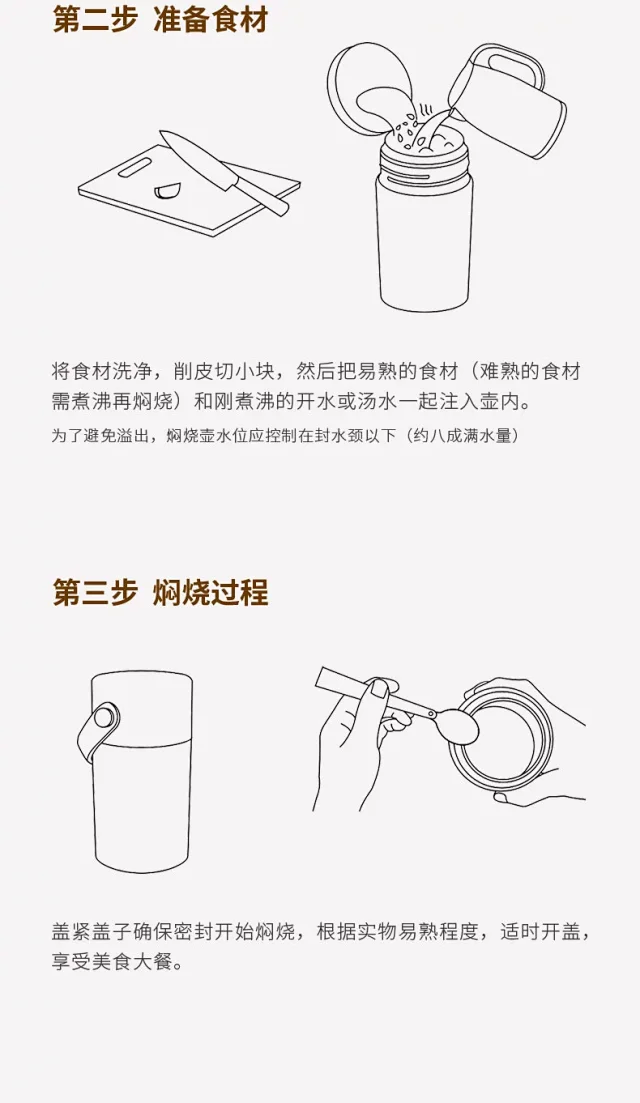 第二步 准备食材

将食材洗净，削皮切小块，然后把易熟的食材（难熟的食材需煮沸再焖烧）和刚煮沸的开水或汤水一起注入壶内。

为了避免溢出，焖烧壶水位应控制在封水颈以下（约八成满水量）

第三步 焖烧过程

盖紧盖子确保密封开始焖烧，根据实物易熟程度，适时开盖，享受美食大餐。