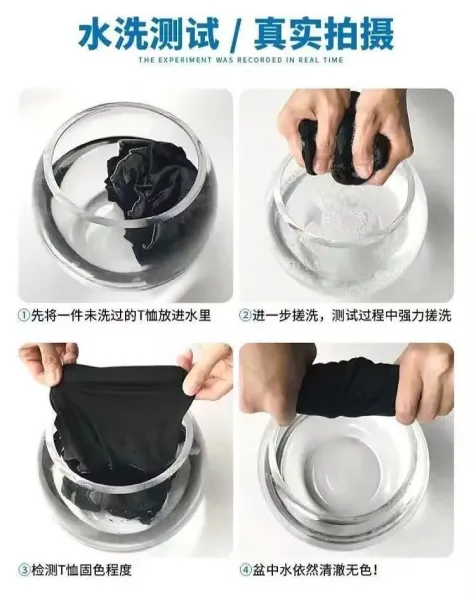 水洗测试 / 真实拍摄

THE EXPERIMENT WAS RECORDED IN REAL TIME

①先将一件未洗过的T恤放进水里

②进一步搓洗，测试过程中强力搓洗

③检测T恤固色程度

④盆中水依然清澈无色！