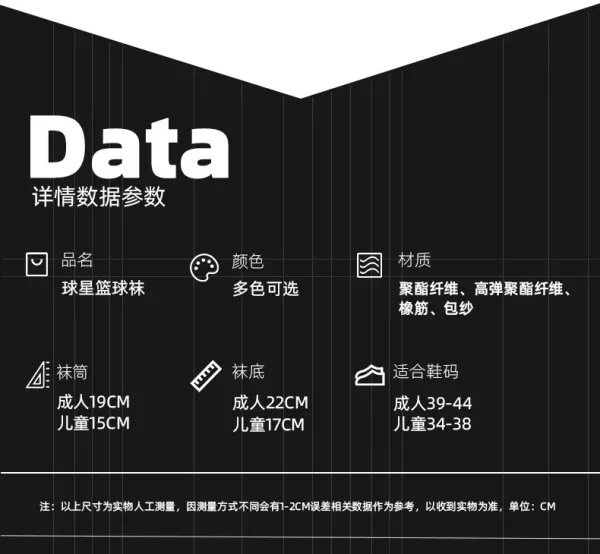 Data
详情数据参数

品名
球星篮球袜

颜色
多色可选

材质
聚酯纤维、高弹聚酯纤维、橡筋、包纱

袜筒
成人19CM
儿童15CM

袜底
成人22CM
儿童17CM

适合鞋码
成人39-44
儿童34-38

注：以上尺寸为实物人工测量，因测量方式不同会有1-2CM误差相关数据作为参考，以收到实物为准，单位：CM