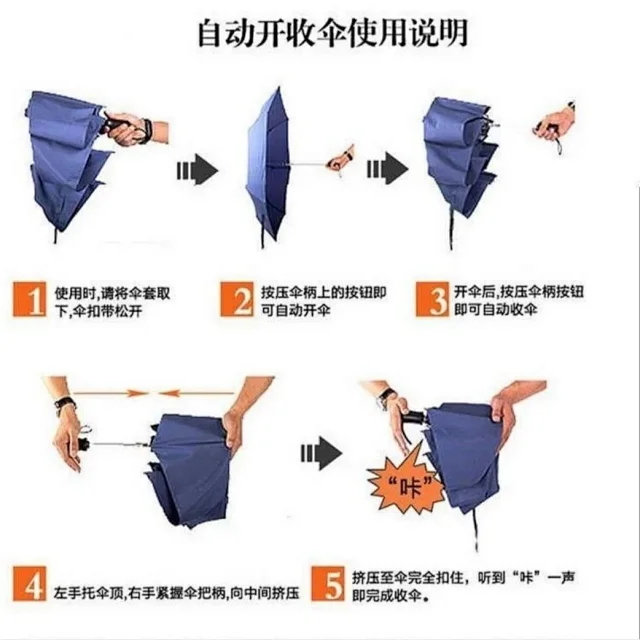 自动开收伞使用说明

1 使用时,请将伞套取下,伞扣带松开

2 按压伞柄上的按钮即可自动开伞

3 开伞后,按压伞柄按钮即可自动收伞

“咔”

4 左手托伞顶,右手紧握伞把柄,向中间挤压

5 挤压至伞完全扣住,听到“咔”一声即完成收伞。