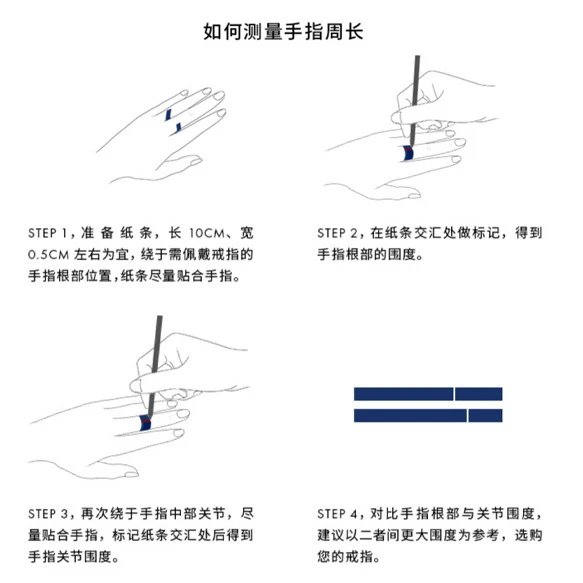 如何测量手指周长

STEP 1，准备纸条，长 10CM、宽 0.5CM 左右为宜，绕于需佩戴戒指的手指根部位置，纸条尽量贴合手指。

STEP 2，在纸条交汇处做标记，得到手指根部的围度。

STEP 3，再次绕于手指中部关节，尽量贴合手指，标记纸条交汇处后得到手指关节围度。

STEP 4，对比手指根部与关节围度，建议以二者间更大围度为参考，选购您的戒指。