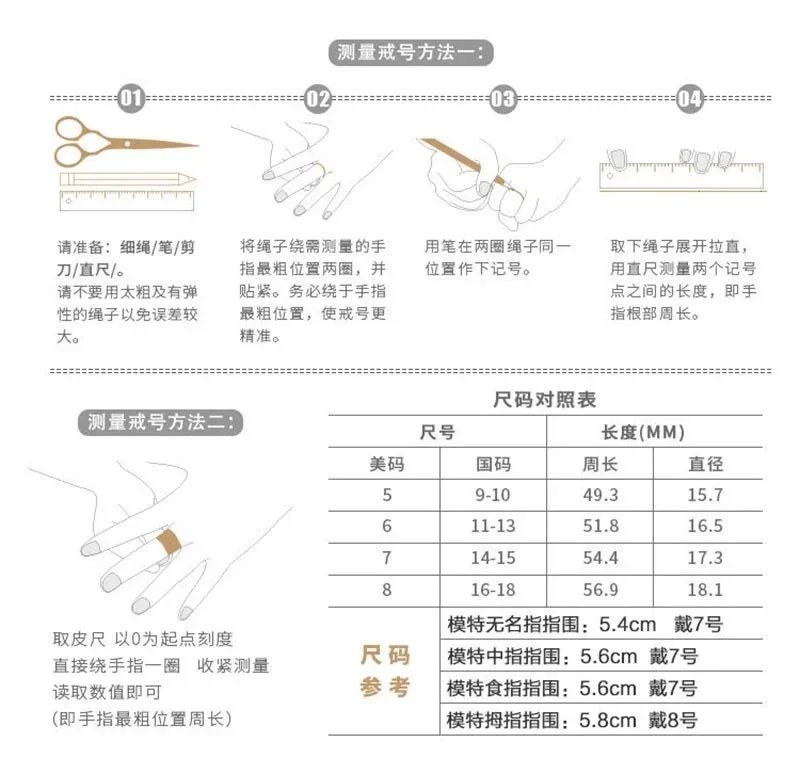 测量戒号方法一:

01

请准备：细绳/笔/剪刀/直尺/。
请不要用太粗及有弹性的绳子以免误差较大。

02

将绳子绕需测量的手指最粗位置两圈，并贴紧。务必绕于手指最粗位置，使戒号更精准。

03

用笔在两圈绳子同一位置作下记号。

04

取下绳子展开拉直，用直尺测量两个记号点之间的长度，即手指根部周长。

测量戒号方法二:

取皮尺 以0为起点刻度
直接绕手指一圈 收紧测量
读取数值即可
(即手指最粗位置周长)

尺码对照表

| 尺号 | | 长度(MM) | |
|---|---|---|---|
| 美码 | 国码 | 周长 | 直径 |
| 5 | 9-10 | 49.3 | 15.7 |
| 6 | 11-13 | 51.8 | 16.5 |
| 7 | 14-15 | 54.4 | 17.3 |
| 8 | 16-18 | 56.9 | 18.1 |

尺码参考
模特无名指指围：5.4cm 戴7号
模特中指指围：5.6cm 戴7号
模特食指指围：5.6cm 戴7号
模特拇指指围：5.8cm 戴8号