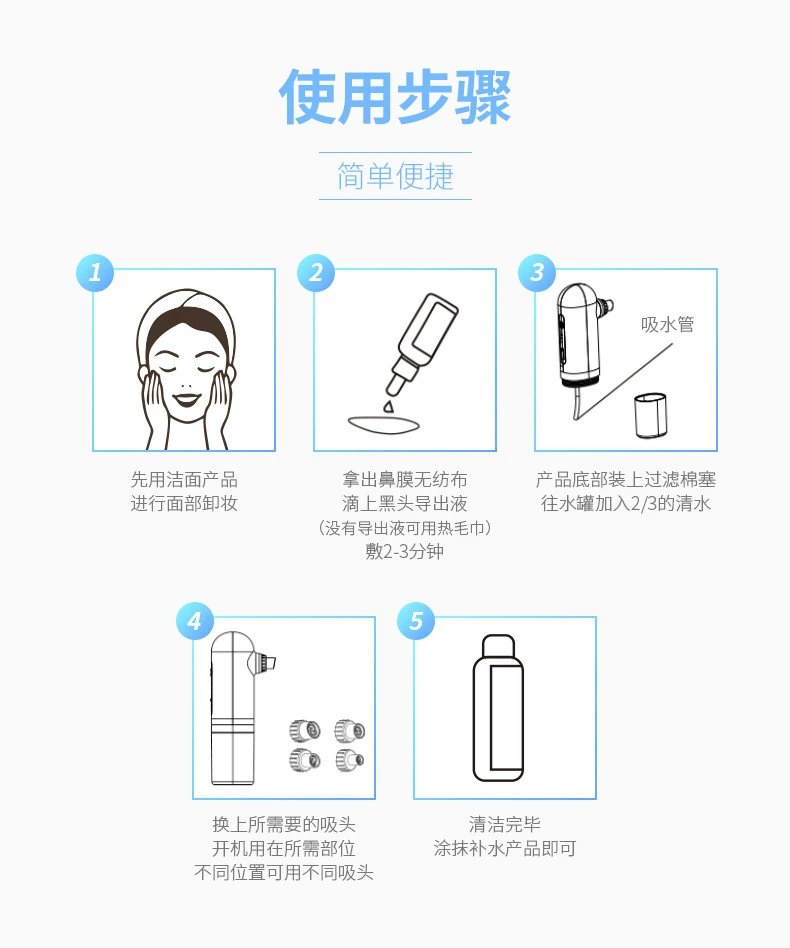 使用步骤

简单便捷

1

先用洁面产品
进行面部卸妆

2

拿出鼻膜无纺布
滴上黑头导出液
（没有导出液可用热毛巾）
敷2-3分钟

3

吸水管

产品底部装上过滤棉塞
往水罐加入2/3的清水

4

换上所需要的吸头
开机用在所需部位
不同位置可用不同吸头

5

清洁完毕
涂抹补水产品即可