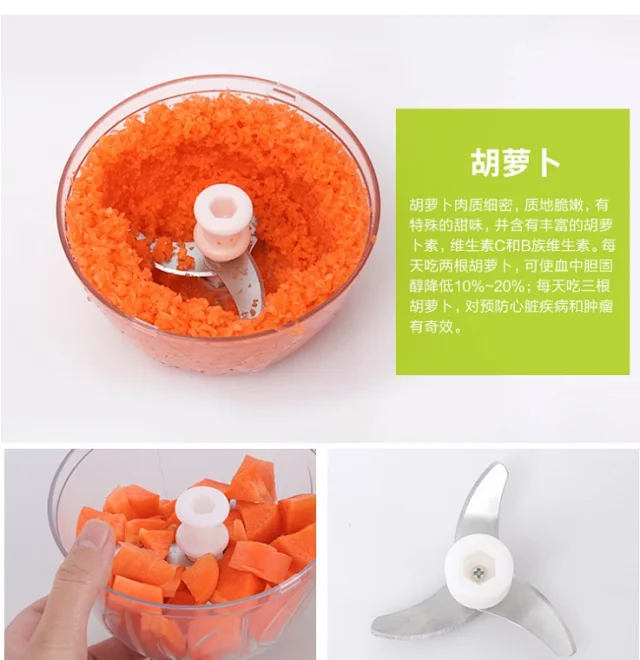 胡萝卜

胡萝卜肉质细密，质地脆嫩，有特殊的甜味，并含有丰富的胡萝卜素，维生素C和B族维生素。每天吃两根胡萝卜，可使血中胆固醇降低10%~20%；每天吃三根胡萝卜，对预防心脏疾病和肿瘤有奇效。